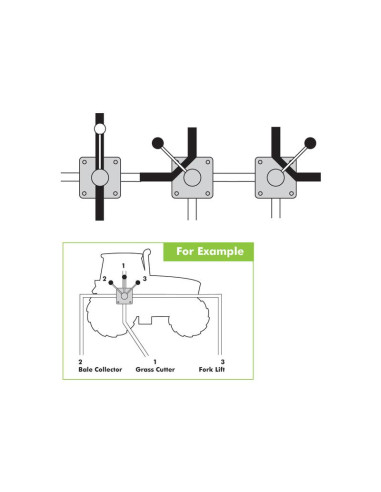 For Example

1

2

3

2
Bale Collector

1
Grass Cutter

3
Fork Lift